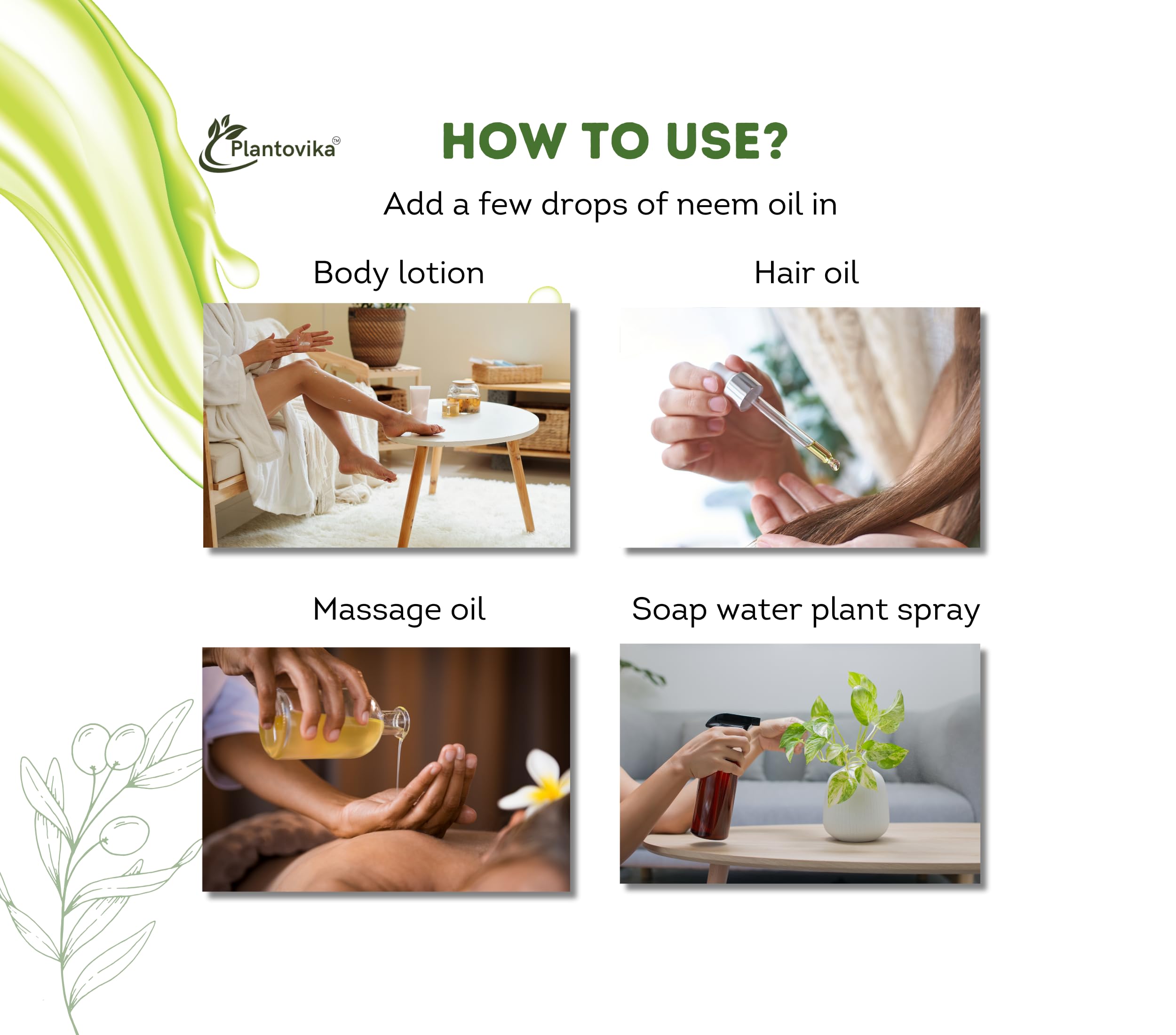 Plantovika™

HOW TO USE?

Add a few drops of neem oil in

Body lotion

Hair oil

Massage oil

Soap water plant spray